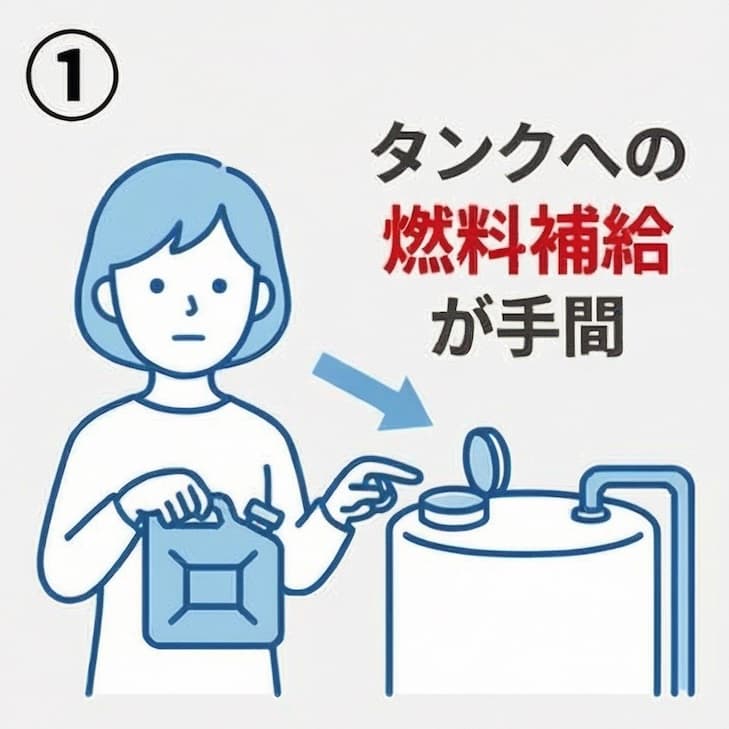 ①

タンクへの
燃料補給
が手間